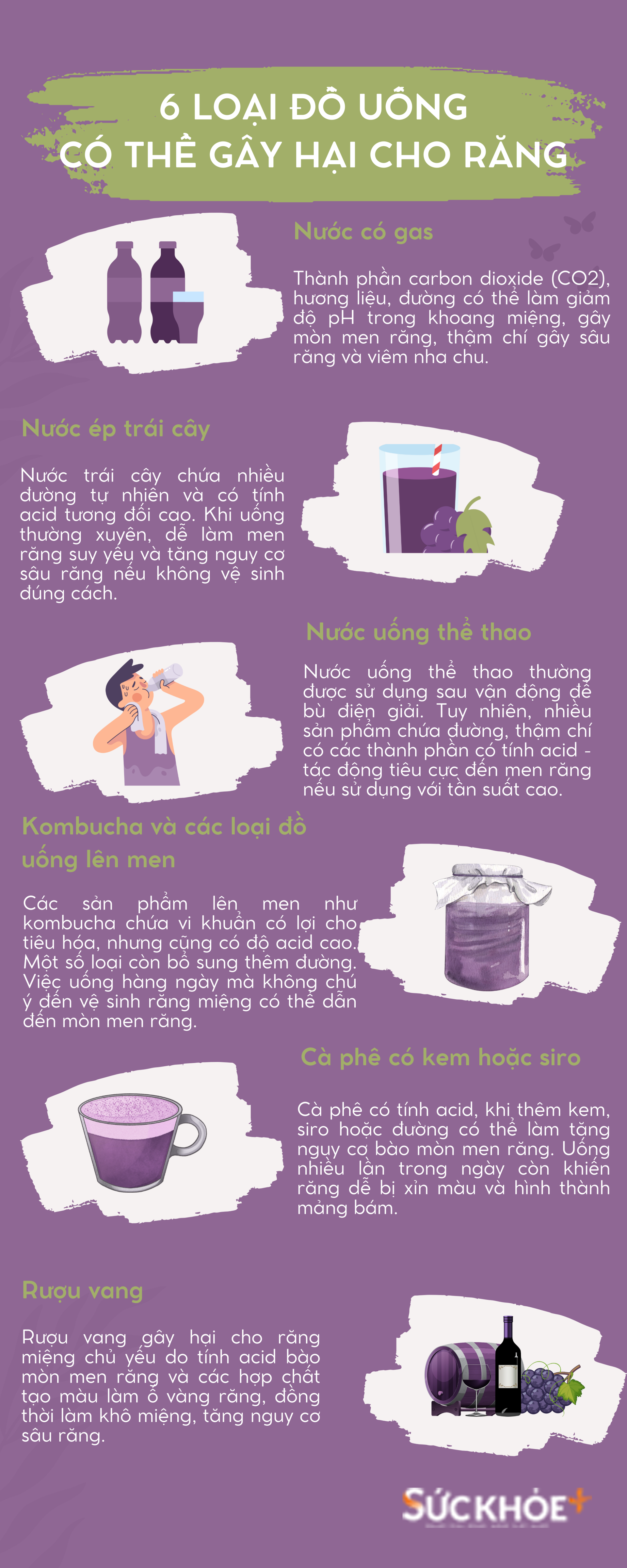 6 LOẠI ĐỒ UỐNG CÓ THỂ GÂY HẠI CHO RĂNG

Nước có gas

Thành phần carbon dioxide (CO2), hương liệu, đường có thể làm giảm độ pH trong khoang miệng, gây mòn men răng, thậm chí gây sâu răng và viêm nha chu.

Nước ép trái cây

Nước trái cây chứa nhiều đường tự nhiên và có tính acid tương đối cao. Khi uống thường xuyên, dễ làm men răng suy yếu và tăng nguy cơ sâu răng nếu không vệ sinh đúng cách.

Nước uống thể thao

Nước uống thể thao thường được sử dụng sau vận động để bù điện giải. Tuy nhiên, nhiều sản phẩm chứa đường, thậm chí có các thành phần có tính acid - tác động tiêu cực đến men răng nếu sử dụng với tần suất cao.

Kombucha và các loại đồ uống lên men

Các sản phẩm lên men như kombucha chứa vi khuẩn có lợi cho tiêu hóa, nhưng cũng có độ acid cao. Một số loại còn bổ sung thêm đường. Việc uống hàng ngày mà không chú ý đến vệ sinh răng miệng có thể dẫn đến mòn men răng.

Cà phê có kem hoặc siro

Cà phê có tính acid, khi thêm kem, siro hoặc đường có thể làm tăng nguy cơ bào mòn men răng. Uống nhiều lần trong ngày còn khiến răng dễ bị xỉn màu và hình thành mảng bám.

Rượu vang

Rượu vang gây hại cho răng miệng chủ yếu do tính acid bào mòn men răng và các hợp chất tạo màu làm ố vàng răng, đồng thời làm khô miệng, tăng nguy cơ sâu răng.

SỨCKHỎE+