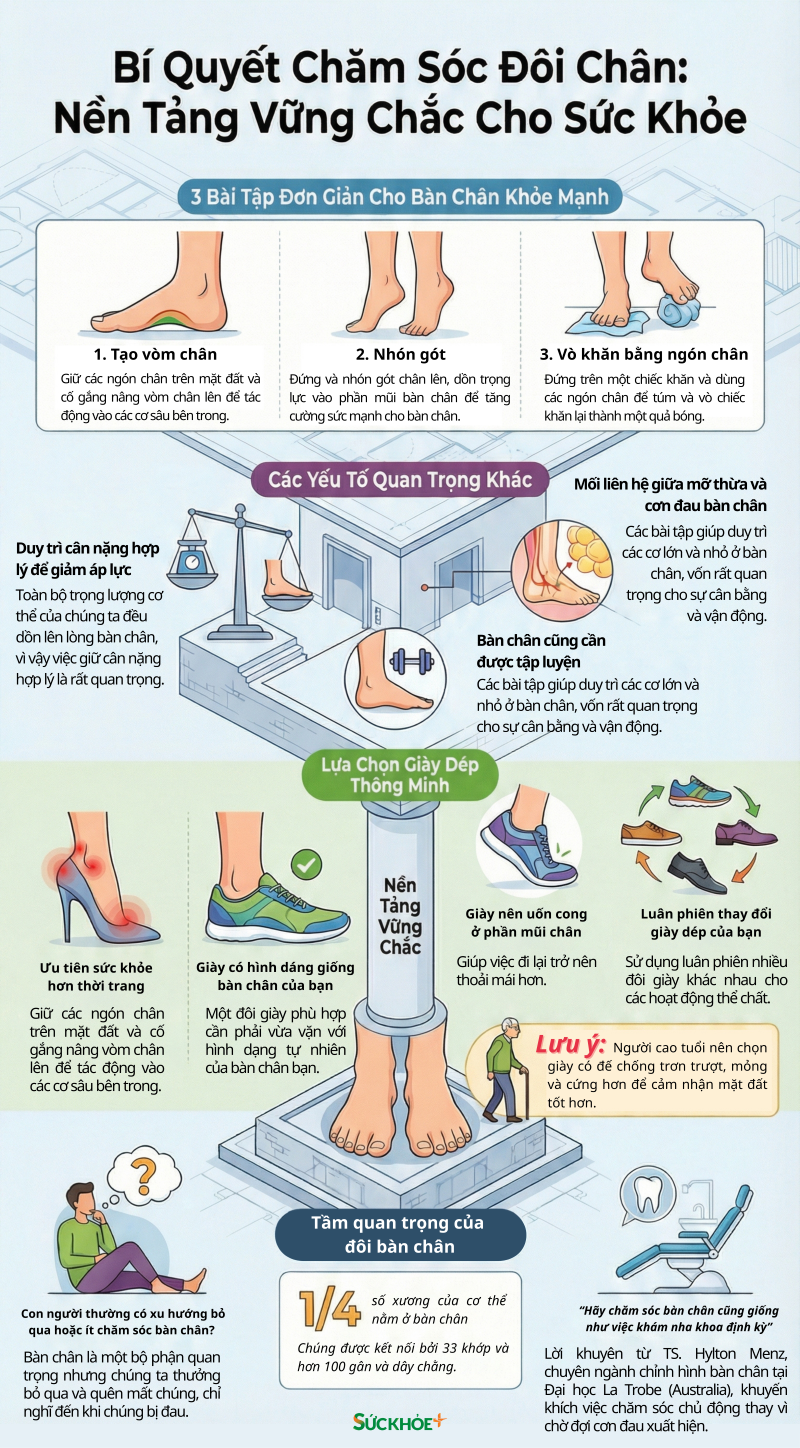 Bí Quyết Chăm Sóc Đôi Chân: Nền Tảng Vững Chắc Cho Sức Khỏe

3 Bài Tập Đơn Giản Cho Bàn Chân Khỏe Mạnh

1. Tạo vòm chân
Giữ các ngón chân trên mặt đất và cố gắng nâng vòm chân lên để tác động vào các cơ sâu bên trong.

2. Nhón gót
Đứng và nhón gót chân lên, dồn trọng lực vào phần mũi bàn chân để tăng cường sức mạnh cho bàn chân.

3. Vò khăn bằng ngón chân
Đứng trên một chiếc khăn và dùng các ngón chân để túm và vò chiếc khăn lại thành một quả bóng.

Các Yếu Tố Quan Trọng Khác

Duy trì cân nặng hợp lý để giảm áp lực
Toàn bộ trọng lượng cơ thể của chúng ta đều dồn lên lòng bàn chân, vì vậy việc giữ cân nặng hợp lý là rất quan trọng.

Mối liên hệ giữa mỡ thừa và cơn đau bàn chân
Các bài tập giúp duy trì các cơ lớn và nhỏ ở bàn chân, vốn rất quan trọng cho sự cân bằng và vận động.

Bàn chân cũng cần được tập luyện
Các bài tập giúp duy trì các cơ lớn và nhỏ ở bàn chân, vốn rất quan trọng cho sự cân bằng và vận động.

Lựa Chọn Giày Dép Thông Minh

Nền Tảng Vững Chắc

Ưu tiên sức khỏe hơn thời trang
Giữ các ngón chân trên mặt đất và cố gắng nâng vòm chân lên để tác động vào các cơ sâu bên trong.

Giày có hình dáng giống bàn chân của bạn
Một đôi giày phù hợp cần phải vừa vặn với hình dạng tự nhiên của bàn chân bạn.

Giày nên uốn cong ở phần mũi chân
Giúp việc đi lại trở nên thoải mái hơn.

Luân phiên thay đổi giày dép của bạn
Sử dụng luân phiên nhiều đôi giày khác nhau cho các hoạt động thể chất.

Lưu ý: Người cao tuổi nên chọn giày có đế chống trơn trượt, mỏng và cứng hơn để cảm nhận mặt đất tốt hơn.

Tầm quan trọng của đôi bàn chân

Con người thường có xu hướng bỏ qua hoặc ít chăm sóc bàn chân?
Bàn chân là một bộ phận quan trọng nhưng chúng ta thường bỏ qua và quên mất chúng, chỉ nghĩ đến khi chúng bị đau.

1/4 số xương của cơ thể nằm ở bàn chân
Chúng được kết nối bởi 33 khớp và hơn 100 gân và dây chằng.

"Hãy chăm sóc bàn chân cũng giống như việc khám nha khoa định kỳ"
Lời khuyên từ TS. Hylton Menz, chuyên ngành chỉnh hình bàn chân tại Đại học La Trobe (Australia), khuyến khích việc chăm sóc chủ động thay vì chờ đợi cơn đau xuất hiện.

SỨCKHỎE+