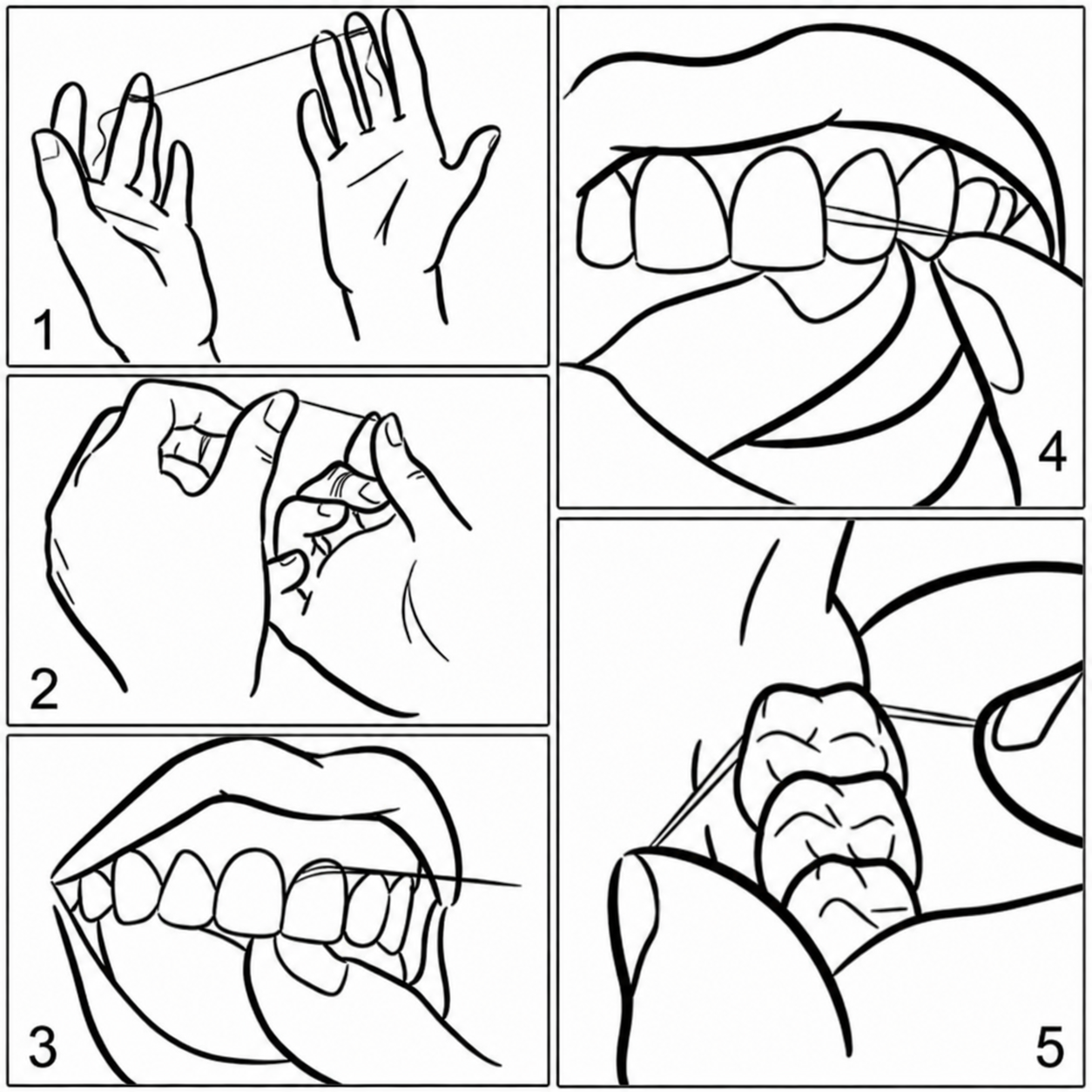 1

2

3

4

5