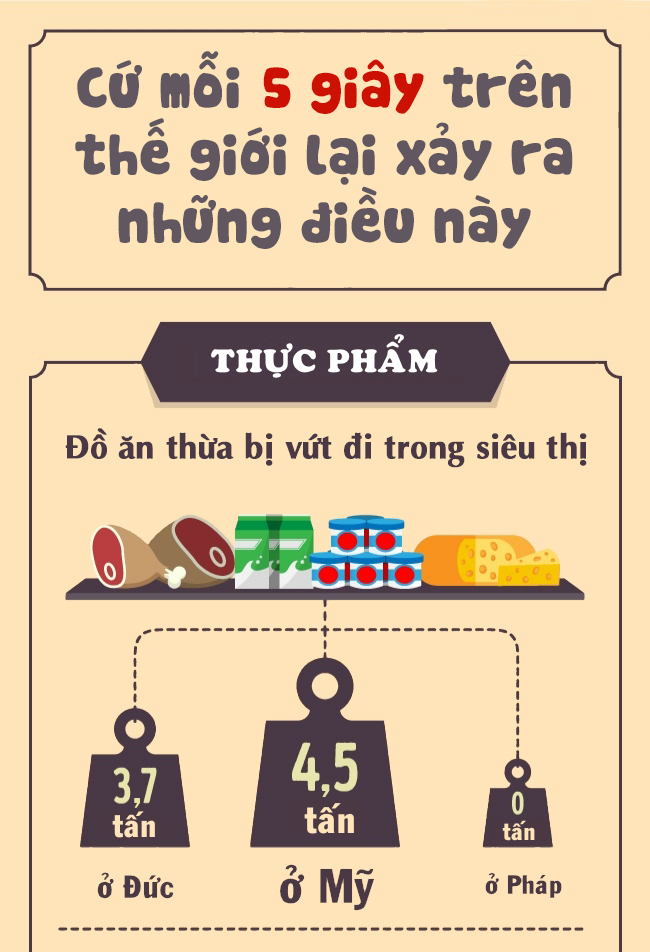 Cứ mỗi 5 giây trên thế giới lại xảy ra những điều này

THỰC PHẨM

Đồ ăn thừa bị vứt đi trong siêu thị

3,7 tấn
ở Đức

4,5 tấn
ở Mỹ

0 tấn
ở Pháp